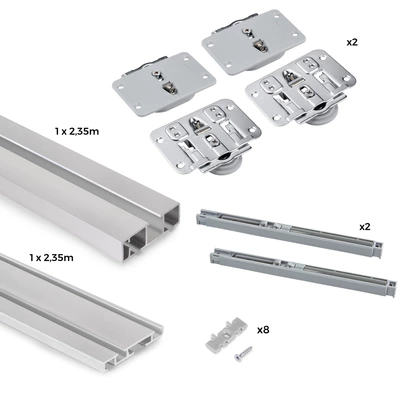 x2

1 x 2,35m

x2

1 x 2,35m

x8